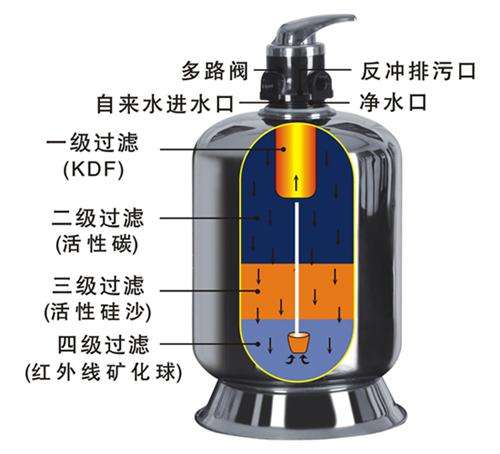 多路阀
反冲排污口
自来水进水口
净水口
一级过滤
(KDF)
二级过滤
(活性碳)
三级过滤
(活性硅沙)
四级过滤
(红外线矿化球)